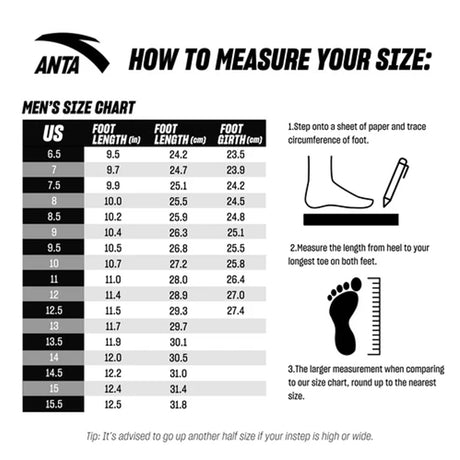 ANTA

HOW TO MEASURE YOUR SIZE:

MEN'S SIZE CHART

| US | FOOT LENGTH (in) | FOOT LENGTH (cm) | FOOT GIRTH (cm) |
|---|---|---|---|
| 6.5 | 9.5 | 24.2 | 23.5 |
| 7 | 9.7 | 24.7 | 23.9 |
| 7.5 | 9.9 | 25.1 | 24.2 |
| 8 | 10.0 | 25.5 | 24.5 |
| 8.5 | 10.2 | 25.9 | 24.8 |
| 9 | 10.4 | 26.3 | 25.1 |
| 9.5 | 10.5 | 26.8 | 25.5 |
| 10 | 10.7 | 27.2 | 25.8 |
| 11 | 11.0 | 28.0 | 26.4 |
| 12 | 11.4 | 28.9 | 27.0 |
| 12.5 | 11.5 | 29.3 | 27.4 |
| 13 | 11.7 | 29.7 | |
| 13.5 | 11.9 | 30.1 | |
| 14 | 12.0 | 30.5 | |
| 14.5 | 12.2 | 31.0 | |
| 15 | 12.4 | 31.4 | |
| 15.5 | 12.5 | 31.8 | |

1.Step onto a sheet of paper and trace circumference of foot.

2.Measure the length from heel to your longest toe on both feet.

3.The larger measurement when comparing to our size chart, round up to the nearest size.

Tip: It's advised to go up another half size if your instep is high or wide.