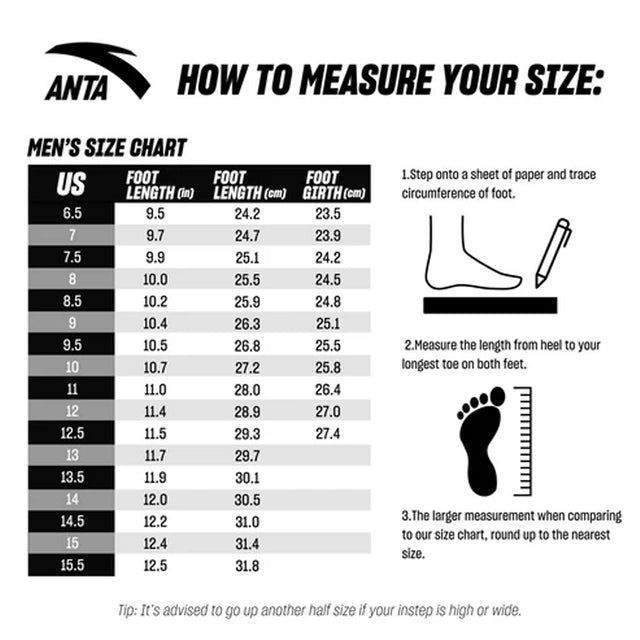 ANTA

HOW TO MEASURE YOUR SIZE:

MEN'S SIZE CHART

| US | FOOT LENGTH (in) | FOOT LENGTH (cm) | FOOT GIRTH (cm) |
|---|---|---|---|
| 6.5 | 9.5 | 24.2 | 23.5 |
| 7 | 9.7 | 24.7 | 23.9 |
| 7.5 | 9.9 | 25.1 | 24.2 |
| 8 | 10.0 | 25.5 | 24.5 |
| 8.5 | 10.2 | 25.9 | 24.8 |
| 9 | 10.4 | 26.3 | 25.1 |
| 9.5 | 10.5 | 26.8 | 25.5 |
| 10 | 10.7 | 27.2 | 25.8 |
| 11 | 11.0 | 28.0 | 26.4 |
| 12 | 11.4 | 28.9 | 27.0 |
| 12.5 | 11.5 | 29.3 | 27.4 |
| 13 | 11.7 | 29.7 | |
| 13.5 | 11.9 | 30.1 | |
| 14 | 12.0 | 30.5 | |
| 14.5 | 12.2 | 31.0 | |
| 15 | 12.4 | 31.4 | |
| 15.5 | 12.5 | 31.8 | |

1.Step onto a sheet of paper and trace circumference of foot.

2.Measure the length from heel to your longest toe on both feet.

3.The larger measurement when comparing to our size chart, round up to the nearest size.

Tip: It's advised to go up another half size if your instep is high or wide.