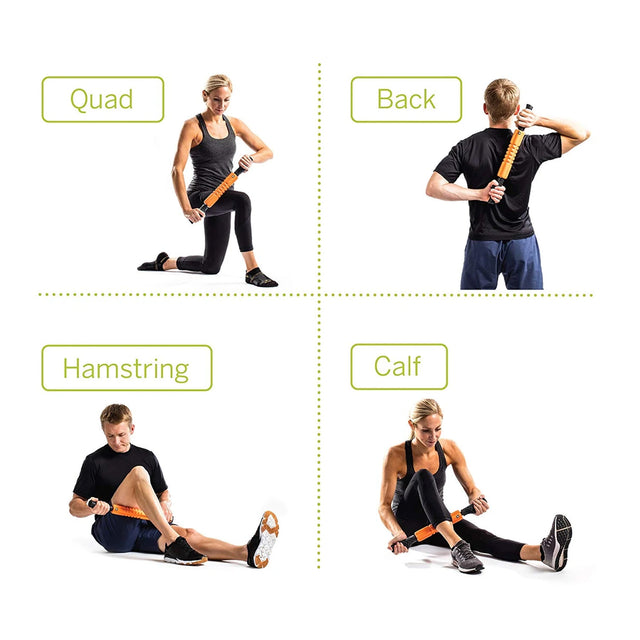 Quad

Back

Hamstring

Calf