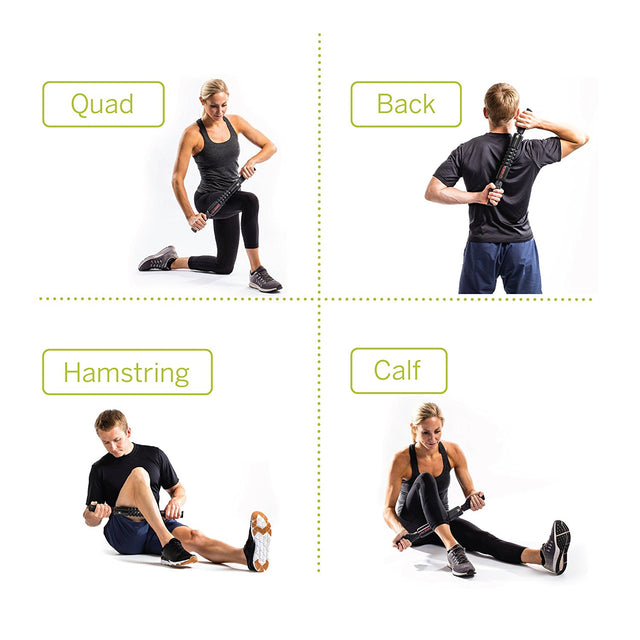 Quad

Back

Hamstring

Calf